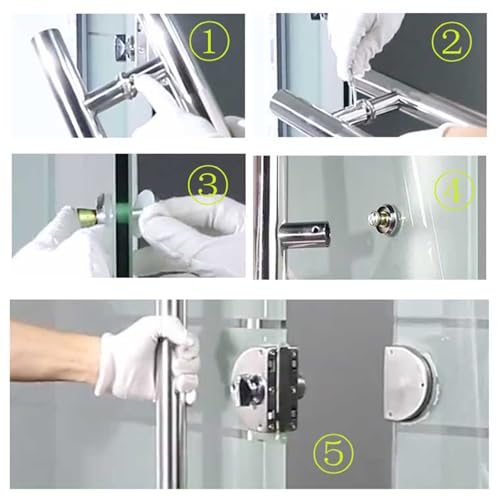 ①

②

③

④

⑤