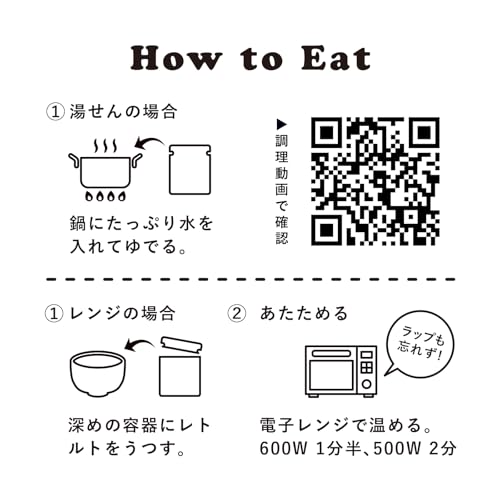 How to Eat

① 湯せんの場合

鍋にたっぷり水を入れてゆでる。

▶調理動画で確認

① レンジの場合

深めの容器にレトルトをうつす。

② あたためる

ラップも忘れず!

電子レンジで温める。
600W 1分半、500W 2分