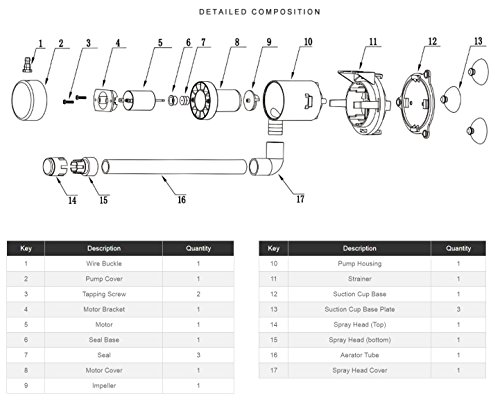 DETAILED COMPOSITION

1 2 3 4 5 6 7 8 9 10 11 12 13

14 15 16 17

| Key | Description | Quantity |
|---|---|---|
| 1 | Wire Buckle | 1 |
| 2 | Pump Cover | 1 |
| 3 | Tapping Screw | 2 |
| 4 | Motor Bracket | 1 |
| 5 | Motor | 1 |
| 6 | Seal Base | 1 |
| 7 | Seal | 3 |
| 8 | Motor Cover | 1 |
| 9 | Impeller | 1 |

| Key | Description | Quantity |
|---|---|---|
| 10 | Pump Housing | 1 |
| 11 | Strainer | 1 |
| 12 | Suction Cup Base | 1 |
| 13 | Suction Cup Base Plate | 3 |
| 14 | Spray Head (Top) | 1 |
| 15 | Spray Head (bottom) | 1 |
| 16 | Aerator Tube | 1 |
| 17 | Spray Head Cover | 1 |