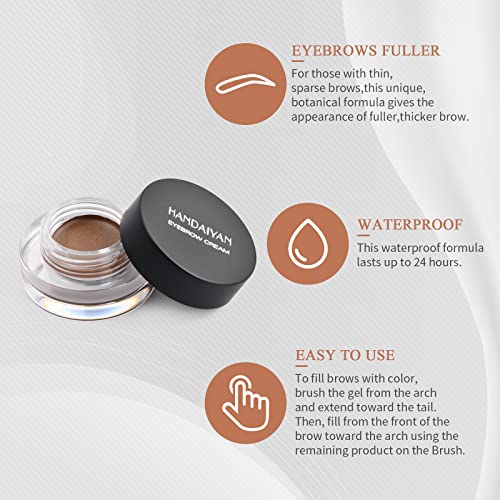 EYEBROWS FULLER

For those with thin, sparse brows,this unique, botanical formula gives the appearance of fuller,thicker brow.

HANDAIYAN
EYEBROW CREAM

WATERPROOF

This waterproof formula lasts up to 24 hours.

EASY TO USE

To fill brows with color, brush the gel from the arch and extend toward the tail. Then, fill from the front of the brow toward the arch using the remaining product on the Brush.