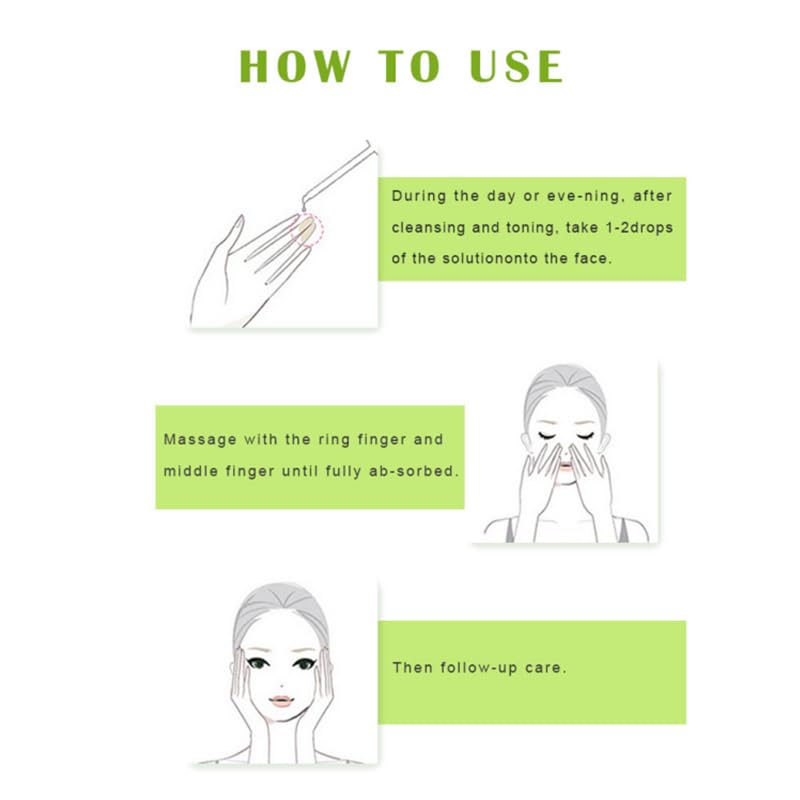 HOW TO USE

During the day or eve-ning, after cleansing and toning, take 1-2drops of the solutiononto the face.

Massage with the ring finger and middle finger until fully ab-sorbed.

Then follow-up care.