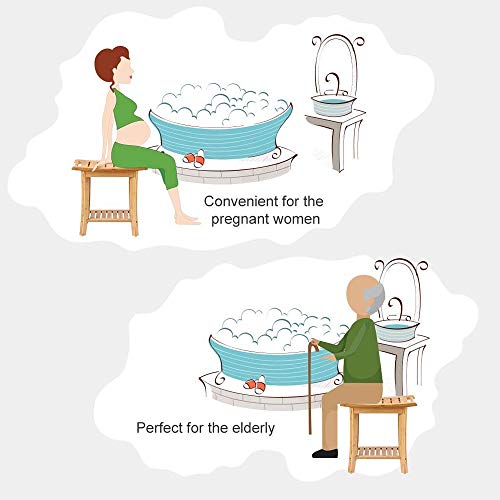 Convenient for the pregnant women

Perfect for the elderly