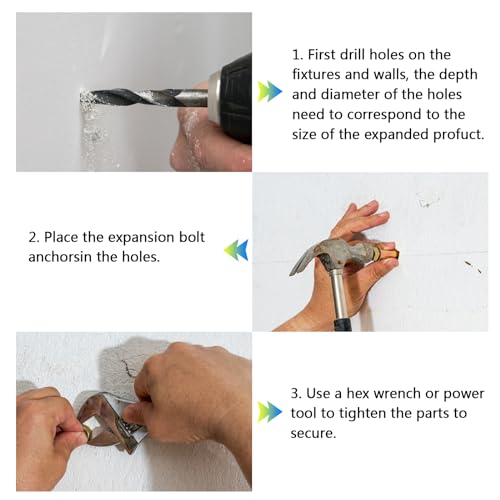 1. First drill holes on the fixtures and walls, the depth and diameter of the holes need to correspond to the size of the expanded profuct.

2. Place the expansion bolt anchorsin the holes.

3. Use a hex wrench or power tool to tighten the parts to secure.