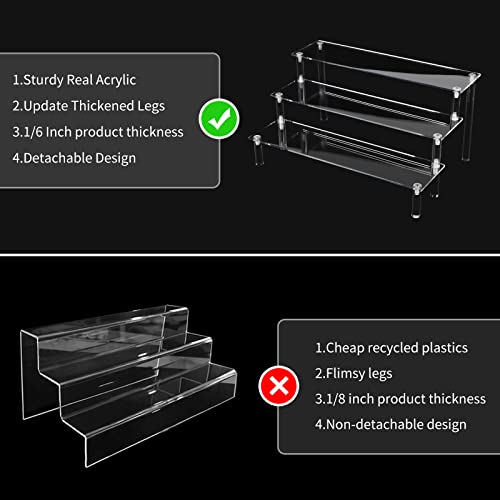 1.Sturdy Real Acrylic
2.Update Thickened Legs
3.1/6 Inch product thickness
4.Detachable Design

1.Cheap recycled plastics
2.Flimsy legs
3.1/8 inch product thickness
4.Non-detachable design