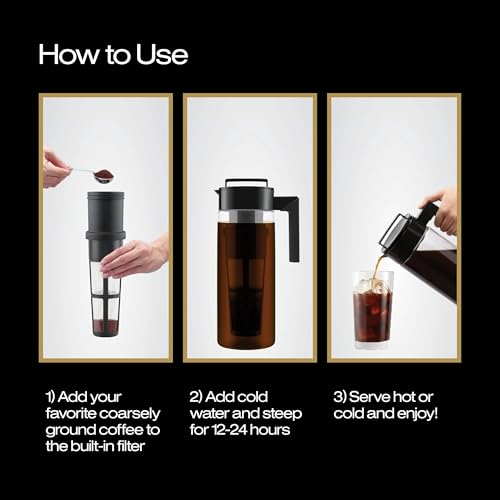 How to Use

1) Add your favorite coarsely ground coffee to the built-in filter

2) Add cold water and steep for 12-24 hours

3) Serve hot or cold and enjoy!