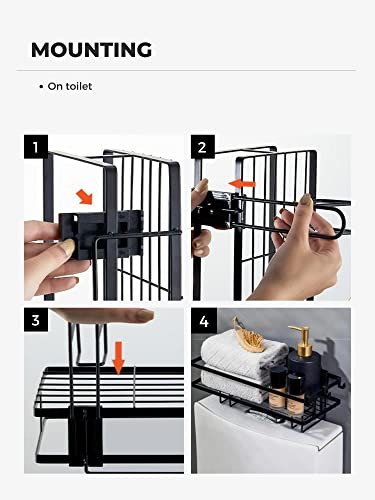 MOUNTING

• On toilet

1

2

3

4