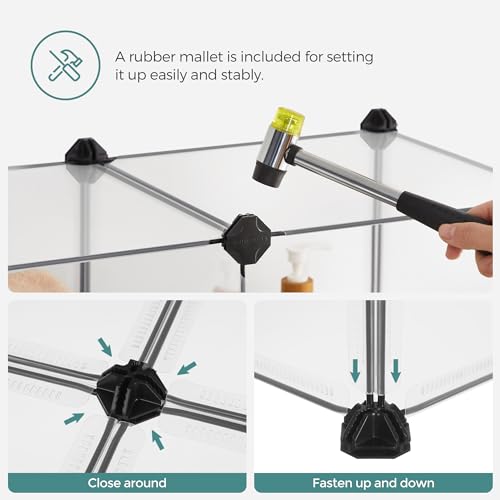 A rubber mallet is included for setting it up easily and stably.

Close around

Fasten up and down