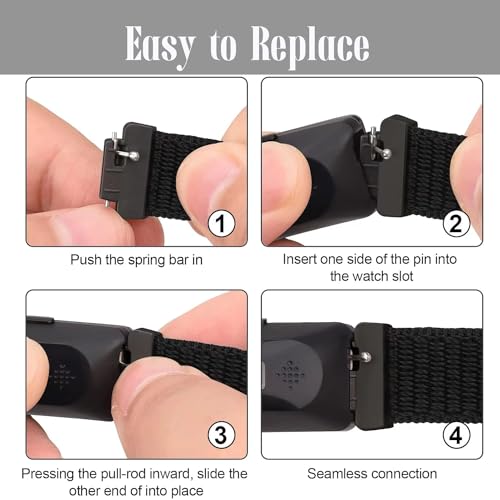 Easy to Replace

1

Push the spring bar in

2

Insert one side of the pin into the watch slot

3

Pressing the pull-rod inward, slide the other end of into place

4

Seamless connection