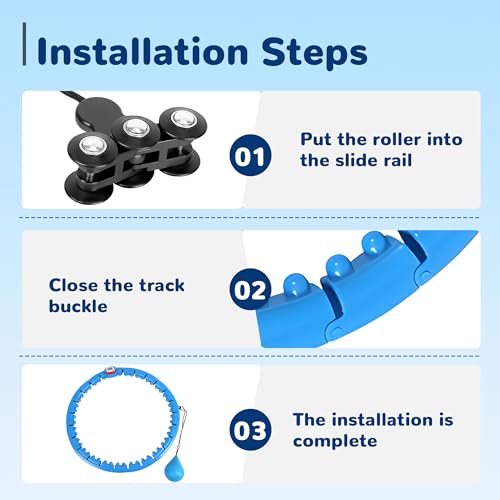 Installation Steps

01

Put the roller into the slide rail

Close the track buckle

02

03

The installation is complete