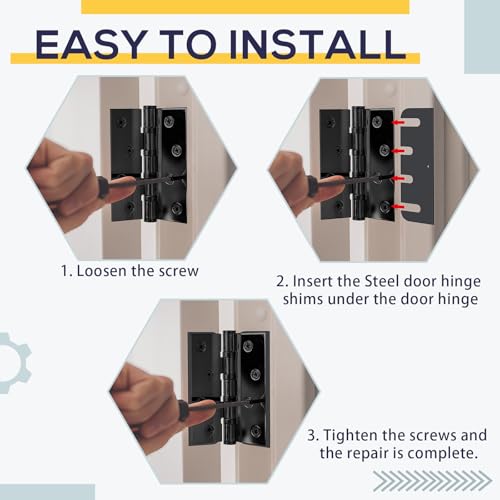 EASY TO INSTALL

1. Loosen the screw

2. Insert the Steel door hinge shims under the door hinge

3. Tighten the screws and the repair is complete.