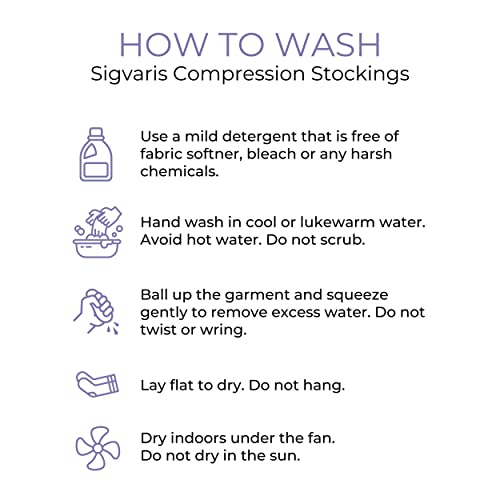 HOW TO WASH
Sigvaris Compression Stockings

Use a mild detergent that is free of fabric softner, bleach or any harsh chemicals.

Hand wash in cool or lukewarm water. Avoid hot water. Do not scrub.

Ball up the garment and squeeze gently to remove excess water. Do not twist or wring.

Lay flat to dry. Do not hang.

Dry indoors under the fan.
Do not dry in the sun.