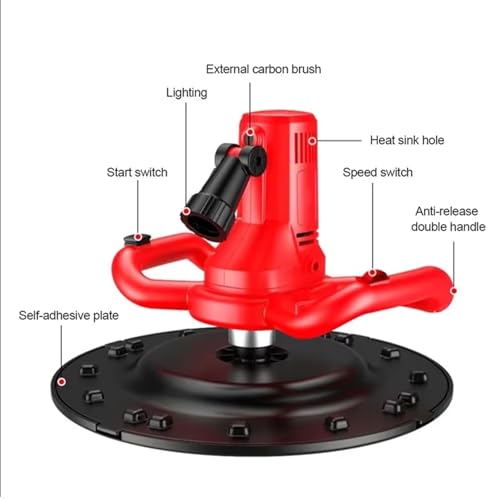 External carbon brush

Lighting

Heat sink hole

Start switch

Speed switch

Anti-release double handle

Self-adhesive plate