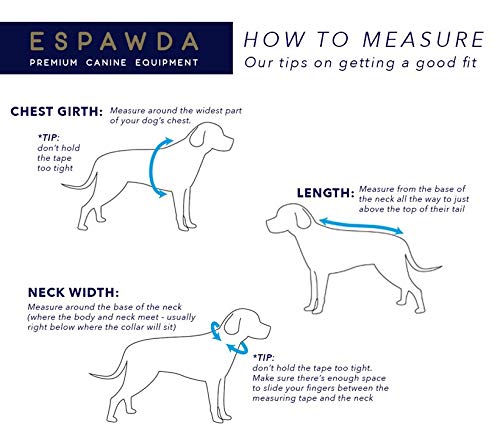 ESPAWDA
PREMIUM CANINE EQUIPMENT

HOW TO MEASURE
Our tips on getting a good fit

CHEST GIRTH: Measure around the widest part of your dog's chest.

*TIP: don't hold the tape too tight

LENGTH: Measure from the base of the neck all the way to just above the top of their tail

NECK WIDTH:
Measure around the base of the neck (where the body and neck meet - usually right below where the collar will sit)

*TIP: don't hold the tape too tight. Make sure there's enough space to slide your fingers between the measuring tape and the neck