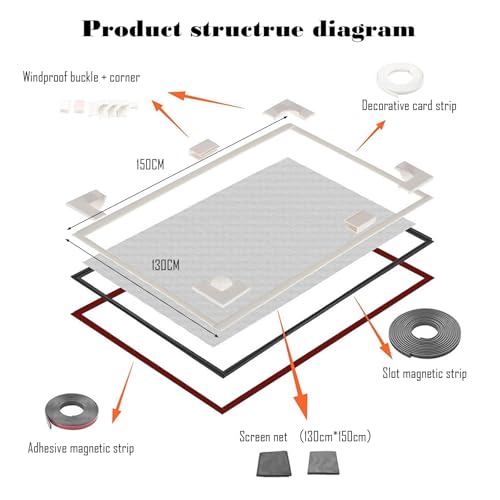 Product structrue diagram

Windproof buckle + corner

Decorative card strip

150CM

130CM

Slot magnetic strip

Adhesive magnetic strip

Screen net (130cm*150cm)