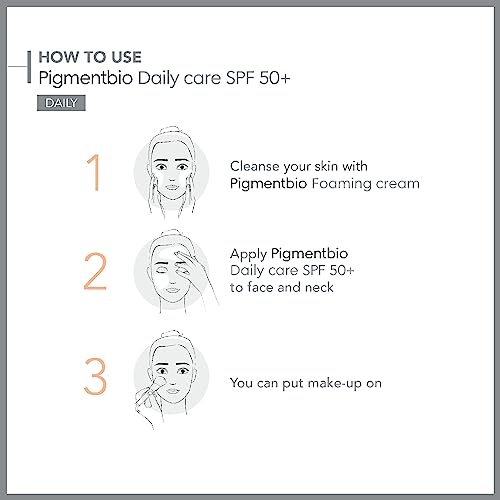 HOW TO USE
Pigmentbio Daily care SPF 50+

DAILY

1
Cleanse your skin with Pigmentbio Foaming cream

2
Apply Pigmentbio Daily care SPF 50+ to face and neck

3
You can put make-up on