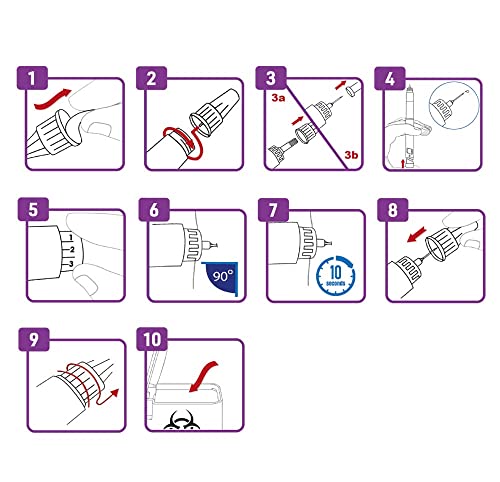 1

2

3
3a
3b

4

5
1
2
3

6
90°

7
10
seconds

8

9

10