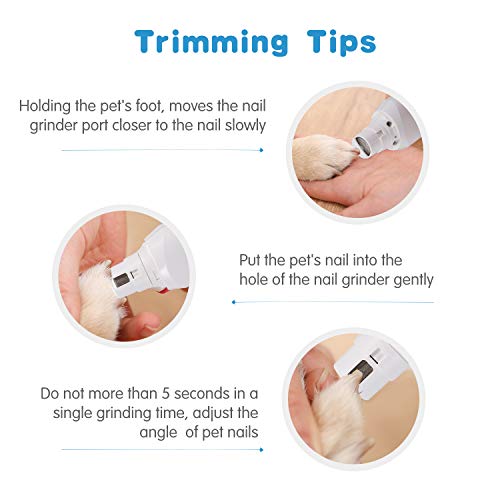 Trimming Tips

Holding the pet's foot, moves the nail grinder port closer to the nail slowly

Put the pet's nail into the hole of the nail grinder gently

Do not more than 5 seconds in a single grinding time, adjust the angle  of pet nails