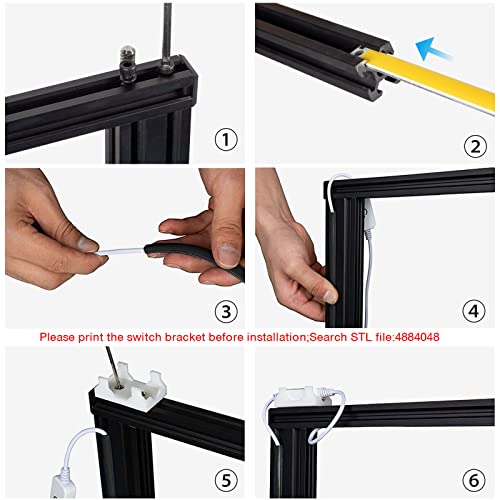 ①

②

③

④

Please print the switch bracket before installation;Search STL file:4884048

⑤

⑥