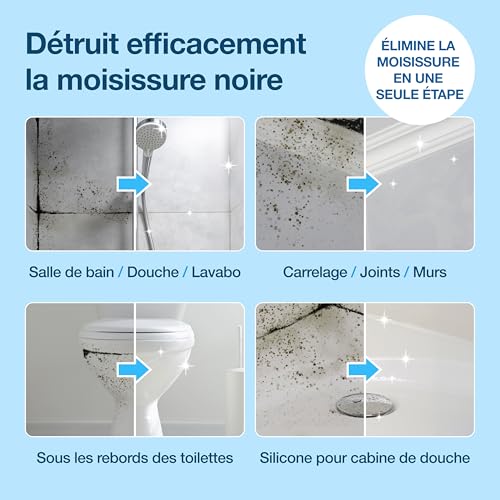 Détruit efficacement la moisissure noire

ÉLIMINE LA MOISISSURE EN UNE SEULE ÉTAPE

Salle de bain / Douche / Lavabo

Carrelage / Joints / Murs

Sous les rebords des toilettes

Silicone pour cabine de douche