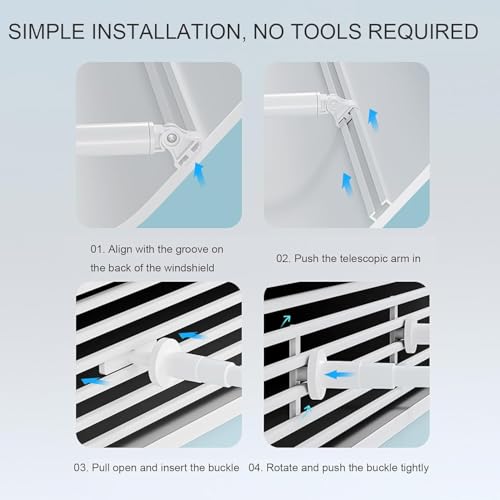 SIMPLE INSTALLATION, NO TOOLS REQUIRED

01. Align with the groove on the back of the windshield

02. Push the telescopic arm in

03. Pull open and insert the buckle

04. Rotate and push the buckle tightly