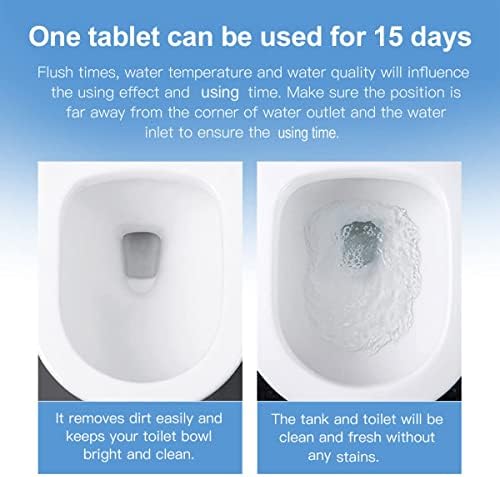 One tablet can be used for 15 days

Flush times, water temperature and water quality will influence the using effect and using time. Make sure the position is far away from the corner of water outlet and the water inlet to ensure the using time.

It removes dirt easily and keeps your toilet bowl bright and clean.

The tank and toilet will be clean and fresh without any stains.