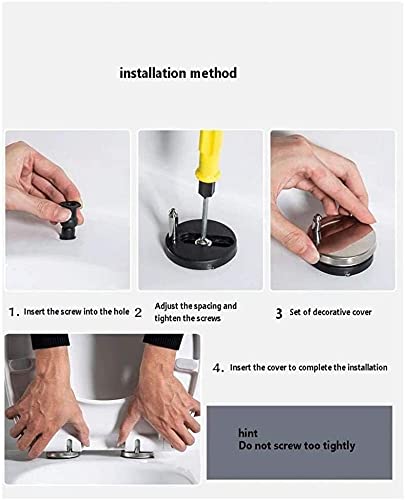 installation method

1. Insert the screw into the hole

2 Adjust the spacing and tighten the screws

3 Set of decorative cover

4. Insert the cover to complete the installation

hint
Do not screw too tightly