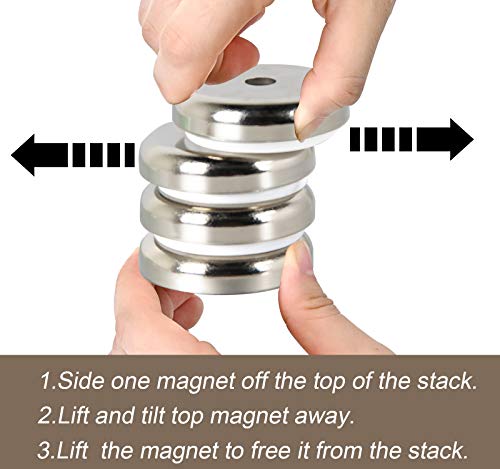 1.Side one magnet off the top of the stack.
2.Lift and tilt top magnet away.
3.Lift the magnet to free it from the stack.