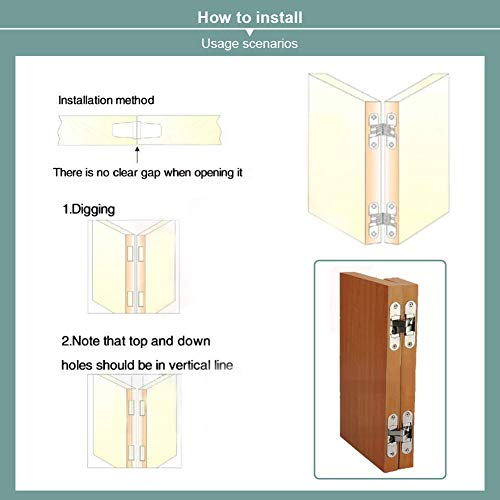 How to install

Usage scenarios

Installation method

There is no clear gap when opening it

1.Digging

2.Note that top and down holes should be in vertical line