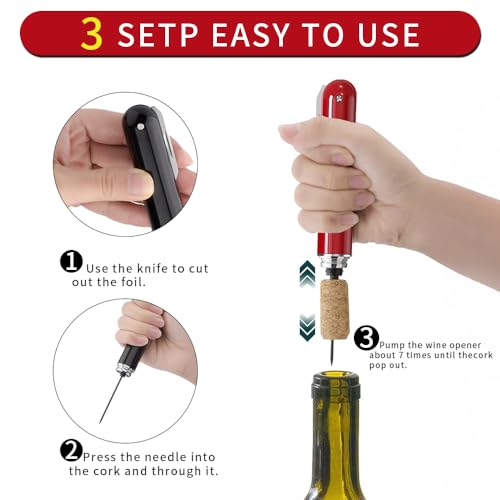 3 SETP EASY TO USE

1 Use the knife to cut out the foil.

2 Press the needle into the cork and through it.

3 Pump the wine opener about 7 times until thecork pop out.