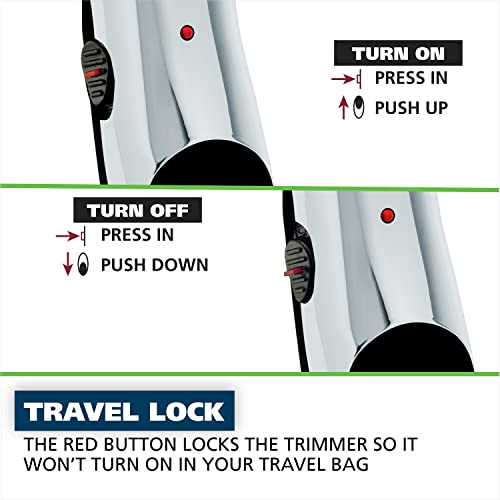 TURN ON
PRESS IN
PUSH UP

TURN OFF
PRESS IN
PUSH DOWN

TRAVEL LOCK
THE RED BUTTON LOCKS THE TRIMMER SO IT WON'T TURN ON IN YOUR TRAVEL BAG