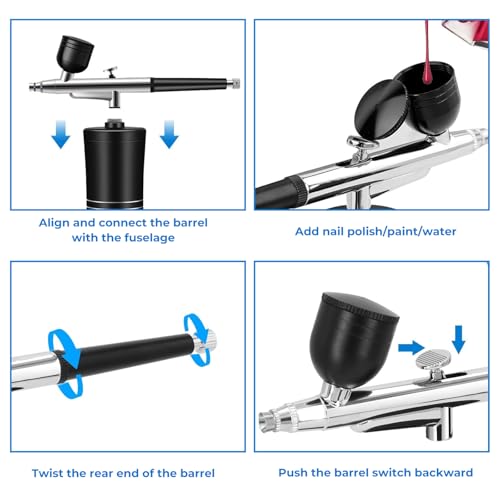 Align and connect the barrel with the fuselage

Add nail polish/paint/water

Twist the rear end of the barrel

Push the barrel switch backward