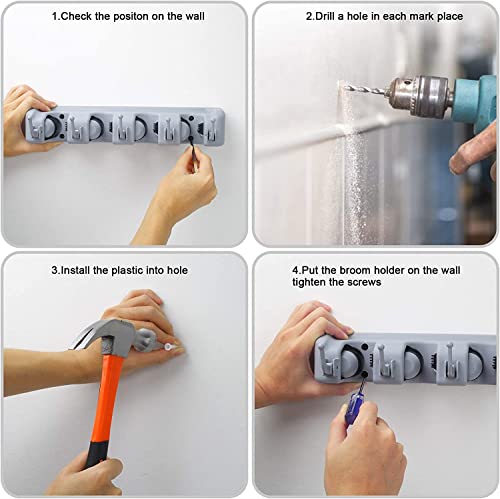 1.Check the positon on the wall

2.Drill a hole in each mark place

3.Install the plastic into hole

4.Put the broom holder on the wall tighten the screws