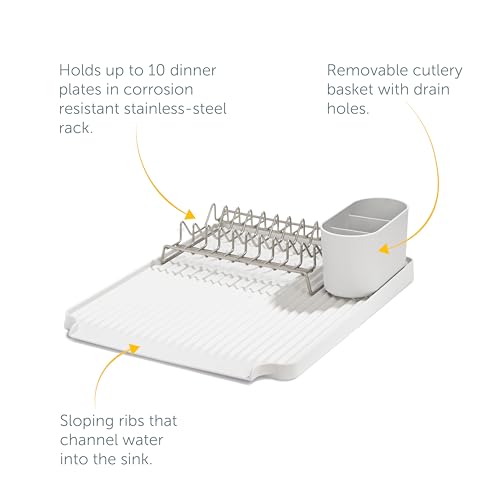 Holds up to 10 dinner plates in corrosion resistant stainless-steel rack.

Removable cutlery basket with drain holes.

Sloping ribs that channel water into the sink.