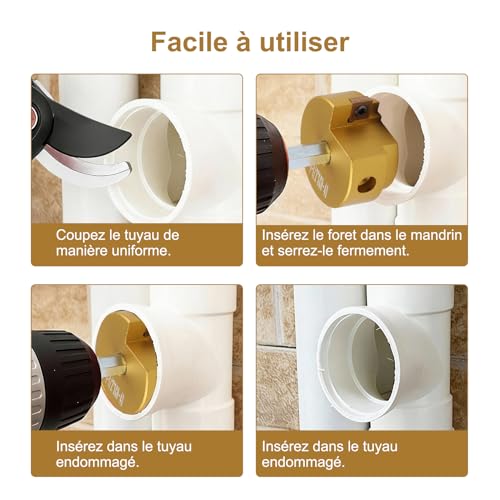 Facile à utiliser

Coupez le tuyau de manière uniforme.

Insérez le foret dans le mandrin et serrez-le fermement.

Insérez dans le tuyau endommagé.

Insérez dans le tuyau endommagé.