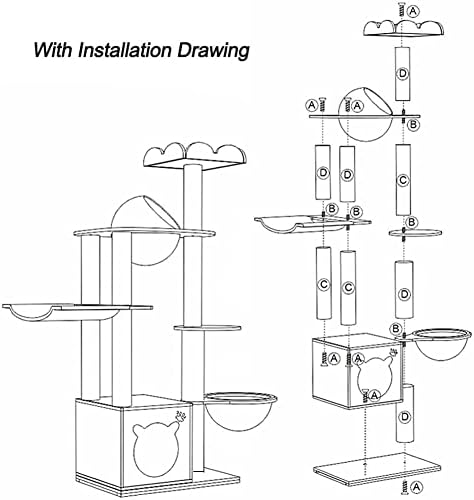 With Installation Drawing

A
D
A
A
B
D
D
C
B
B
B
C
C
D
B
A
A
A
D
A