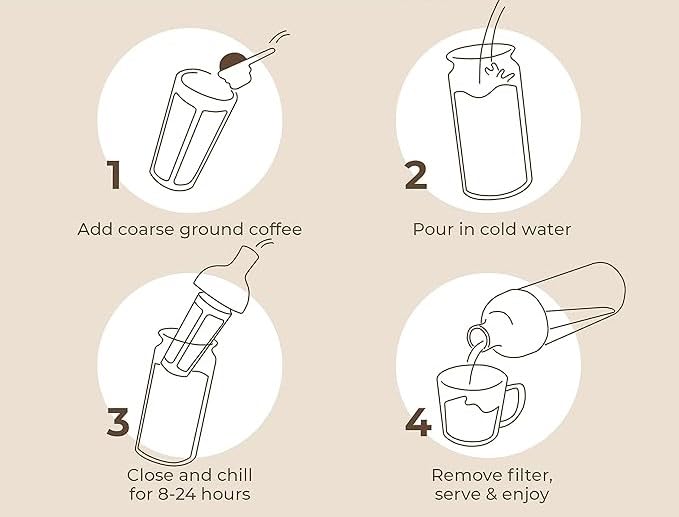 1
Add coarse ground coffee

2
Pour in cold water

3
Close and chill for 8-24 hours

4
Remove filter, serve & enjoy