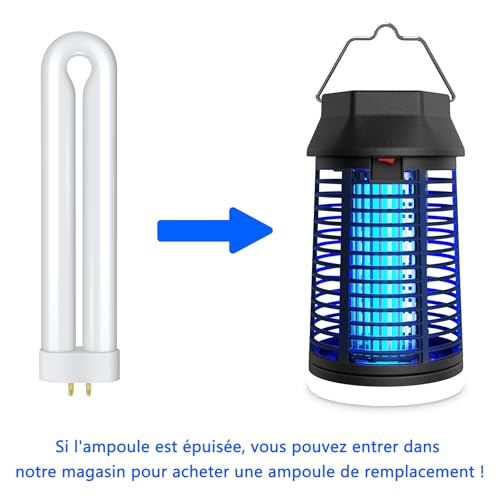 Si l'ampoule est épuisée, vous pouvez entrer dans notre magasin pour acheter une ampoule de remplacement !