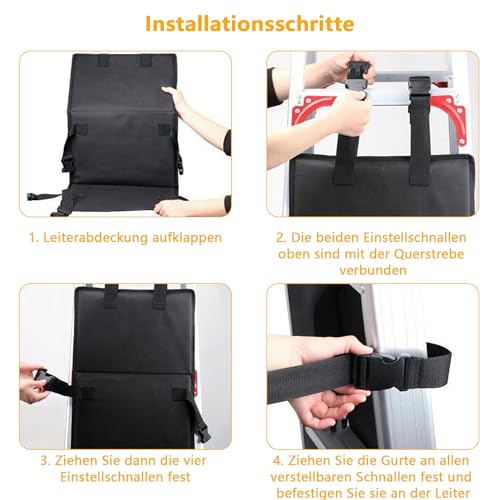 Installationsschritte

1. Leiterabdeckung aufklappen

2. Die beiden Einstellschnallen oben sind mit der Querstrebe verbunden

3. Ziehen Sie dann die vier Einstellschnallen fest

4. Ziehen Sie die Gurte an allen verstellbaren Schnallen fest und befestigen Sie sie an der Leiter