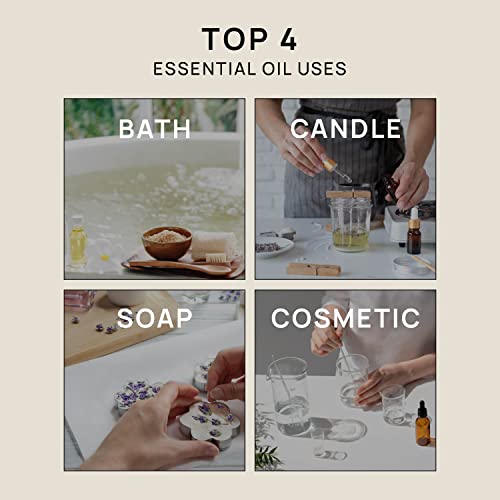 TOP 4
ESSENTIAL OIL USES

BATH

CANDLE

SOAP

COSMETIC