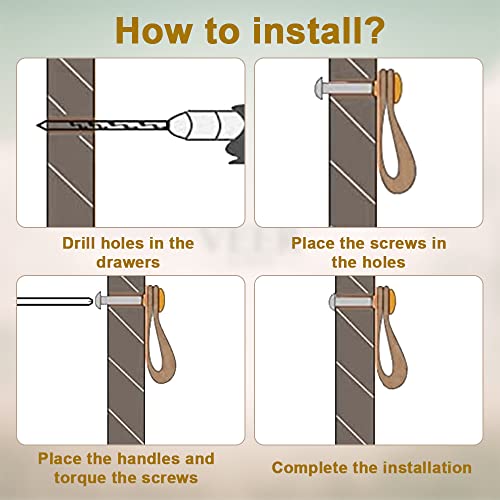 How to install?

Drill holes in the drawers

Place the screws in the holes

Place the handles and torque the screws

Complete the installation