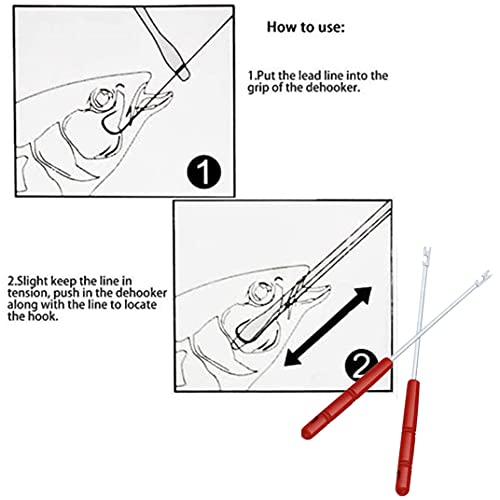 How to use:

1.Put the lead line into the grip of the dehooker.

1

2.Slight keep the line in tension, push in the dehooker along with the line to locate the hook.

2