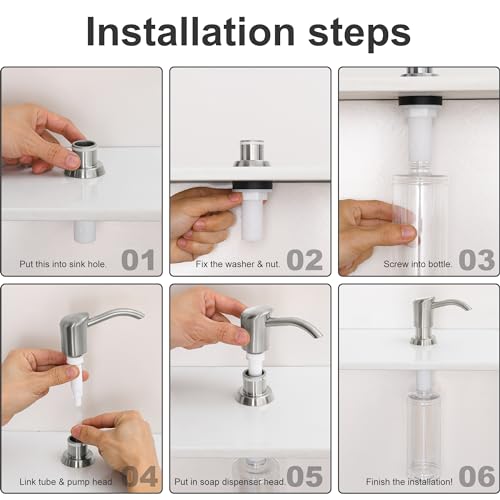 Installation steps

Put this into sink hole. 01

Fix the washer & nut. 02

Screw into bottle. 03

Link tube & pump head 04

Put in soap dispenser head. 05

Finish the installation! 06