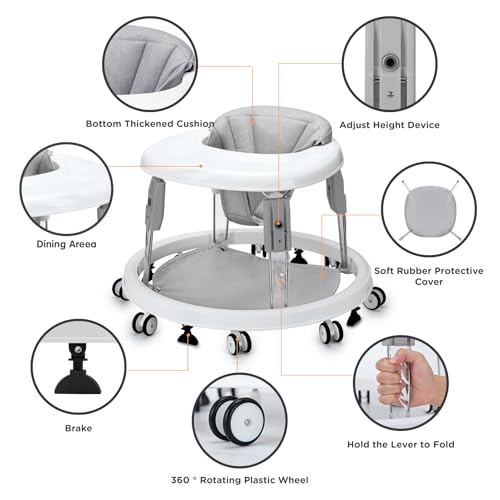 Bottom Thickened Cushion

Adjust Height Device

Dining Areea

Soft Rubber Protective Cover

Brake

Hold the Lever to Fold

360 ° Rotating Plastic Wheel