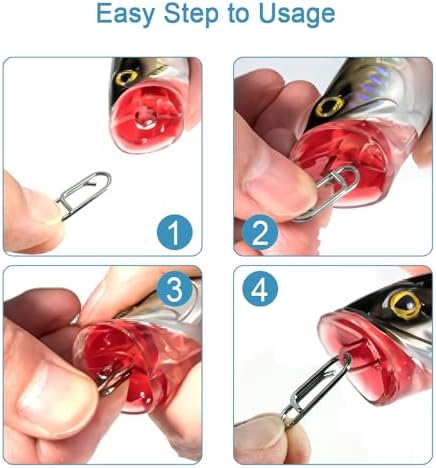 Easy Step to Usage

1

2

3

4