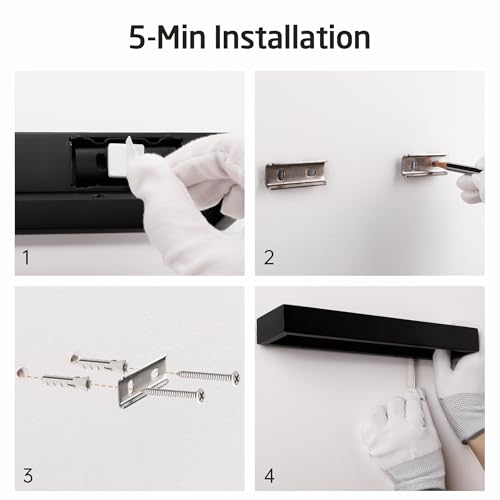 5-Min Installation

1

2

3

4