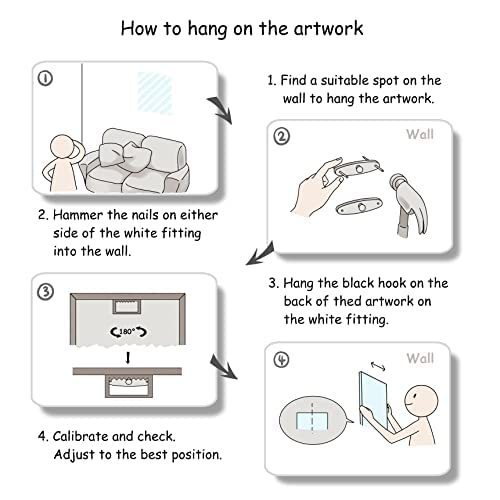 How to hang on the artwork

①

1. Find a suitable spot on the wall to hang the artwork.

②

Wall

2. Hammer the nails on either side of the white fitting into the wall.

③

180°

3. Hang the black hook on the back of thed artwork on the white fitting.

④

Wall

4. Calibrate and check. Adjust to the best position.