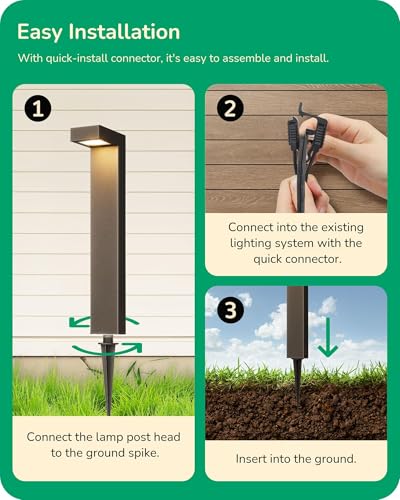 Easy Installation

With quick-install connector, it's easy to assemble and install.

1

Connect the lamp post head to the ground spike.

2

Connect into the existing lighting system with the quick connector.

3

Insert into the ground.