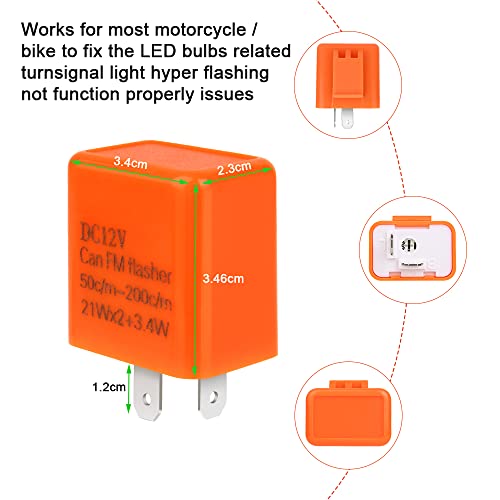 Works for most motorcycle / bike to fix the LED bulbs related turnsignal light hyper flashing not function properly issues

3.4cm

2.3cm

DC12V
Can FM flasher
50c/m~200c/m
21Wx2+3.4W

3.46cm

1.2cm