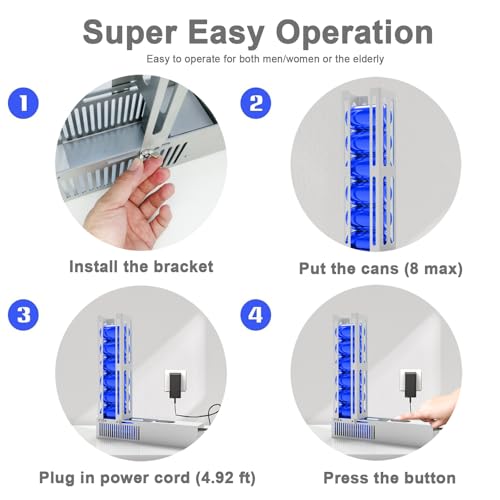 Super Easy Operation

Easy to operate for both men/women or the elderly

1

Install the bracket

2

Put the cans (8 max)

3

Plug in power cord (4.92 ft)

4

Press the button