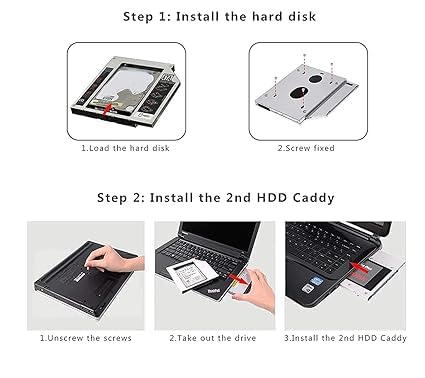 Step 1: Install the hard disk

1.Load the hard disk

2.Screw fixed

Step 2: Install the 2nd HDD Caddy

1.Unscrew the screws

2.Take out the drive

3.Install the 2nd HDD Caddy